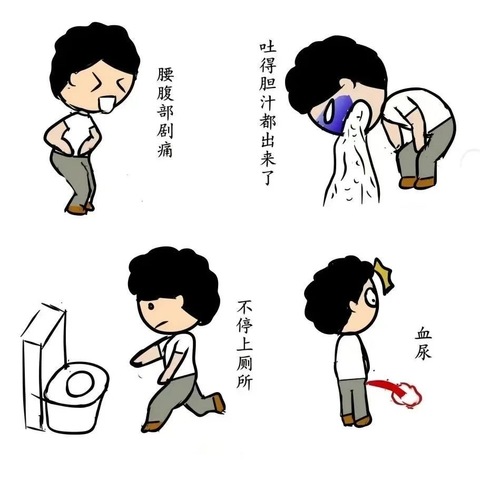 腰腹部剧痛

吐得胆汁都出来了

不停上厕所

血尿